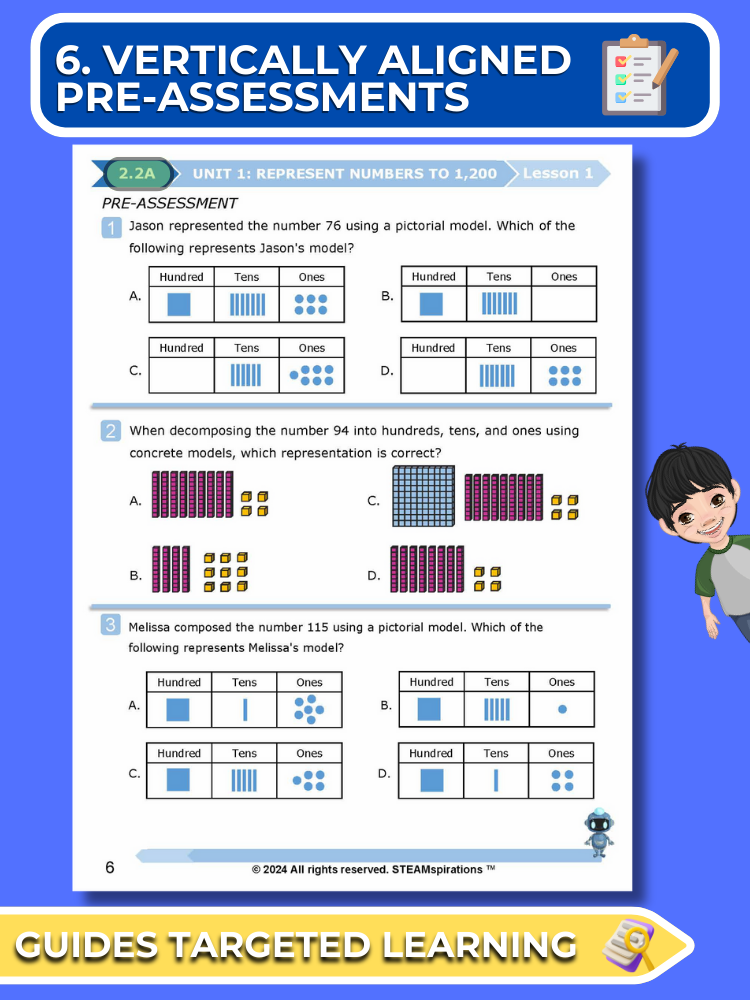 6. VERTICALLY ALIGNED PRE-ASSESSMENTS

2.2A UNIT 1: REPRESENT NUMBERS TO 1,200 Lesson 1

PRE-ASSESSMENT

1 Jason represented the number 76 using a pictorial model. Which of the following represents Jason's model?

A.
| Hundred | Tens | Ones |
|---|---|---|
| | | |

B.
| Hundred | Tens | Ones |
|---|---|---|
| | | |

C.
| Hundred | Tens | Ones |
|---|---|---|
| | | |

D.
| Hundred | Tens | Ones |
|---|---|---|
| | | |

2 When decomposing the number 94 into hundreds, tens, and ones using concrete models, which representation is correct?

A. C.

B. D.

3 Melissa composed the number 115 using a pictorial model. Which of the following represents Melissa's model?

A.
| Hundred | Tens | Ones |
|---|---|---|
| | | |

B.
| Hundred | Tens | Ones |
|---|---|---|
| | | |

C.
| Hundred | Tens | Ones |
|---|---|---|
| | | |

D.
| Hundred | Tens | Ones |
|---|---|---|
| | | |

6 © 2024 All rights reserved. STEAMspirations ™

GUIDES TARGETED LEARNING