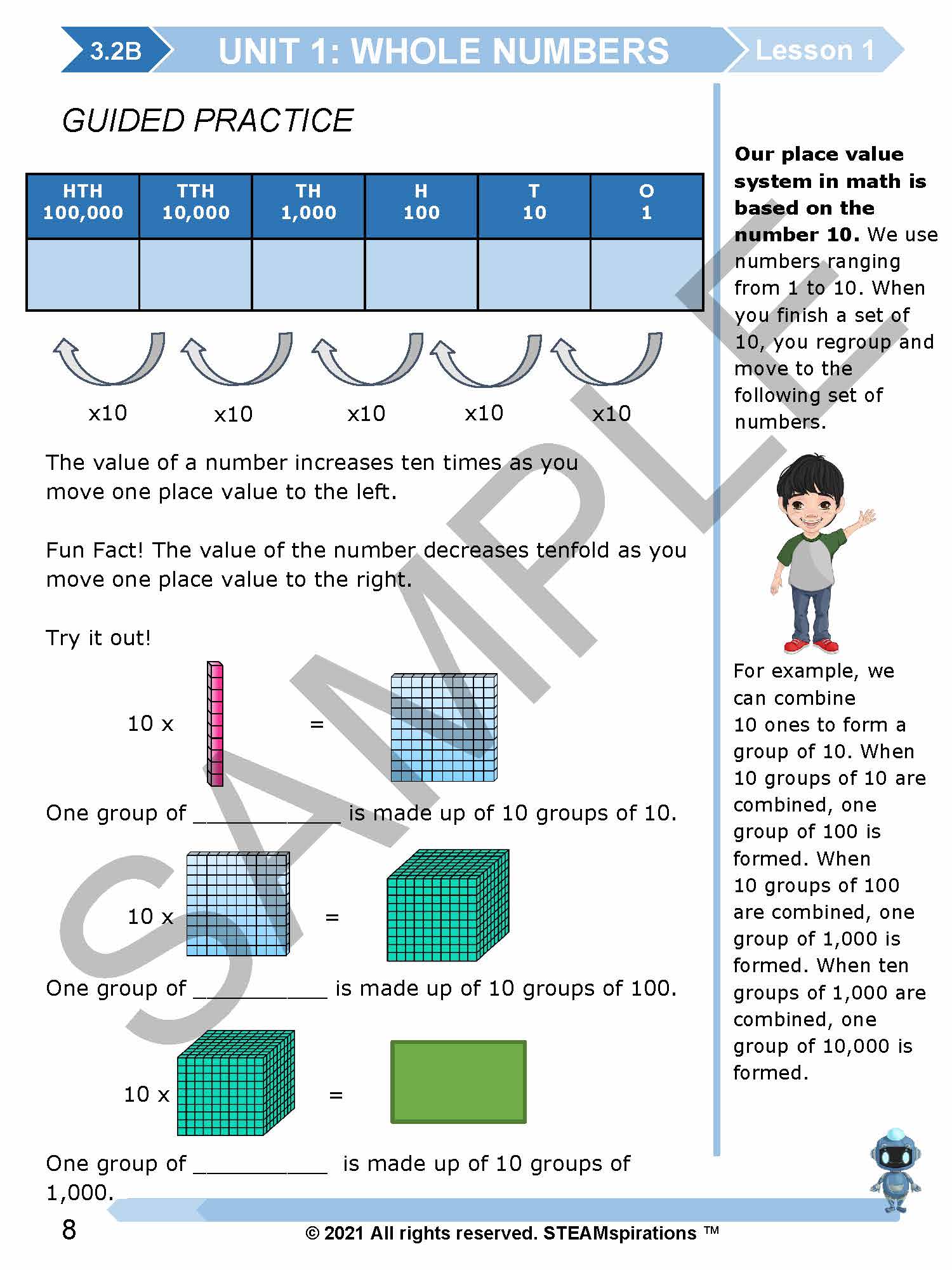 3.2B UNIT 1: WHOLE NUMBERS Lesson 1

GUIDED PRACTICE

| HTH 100,000 | TTH 10,000 | TH 1,000 | H 100 | T 10 | O 1 |
|---|---|---|---|---|---|
| | | | | | |

x10 x10 x10 x10 x10

The value of a number increases ten times as you move one place value to the left.

Fun Fact! The value of the number decreases tenfold as you move one place value to the right.

Try it out!

10 x =

One group of ___________ is made up of 10 groups of 10.

10 x =

One group of __________ is made up of 10 groups of 100.

10 x =

One group of __________ is made up of 10 groups of 1,000.

**Our place value system in math is based on the number 10.** We use numbers ranging from 1 to 10. When you finish a set of 10, you regroup and move to the following set of numbers.

For example, we can combine 10 ones to form a group of 10. When 10 groups of 10 are combined, one group of 100 is formed. When 10 groups of 100 are combined, one group of 1,000 is formed. When ten groups of 1,000 are combined, one group of 10,000 is formed.

SAMPLE

8

© 2021 All rights reserved. STEAMspirations ™