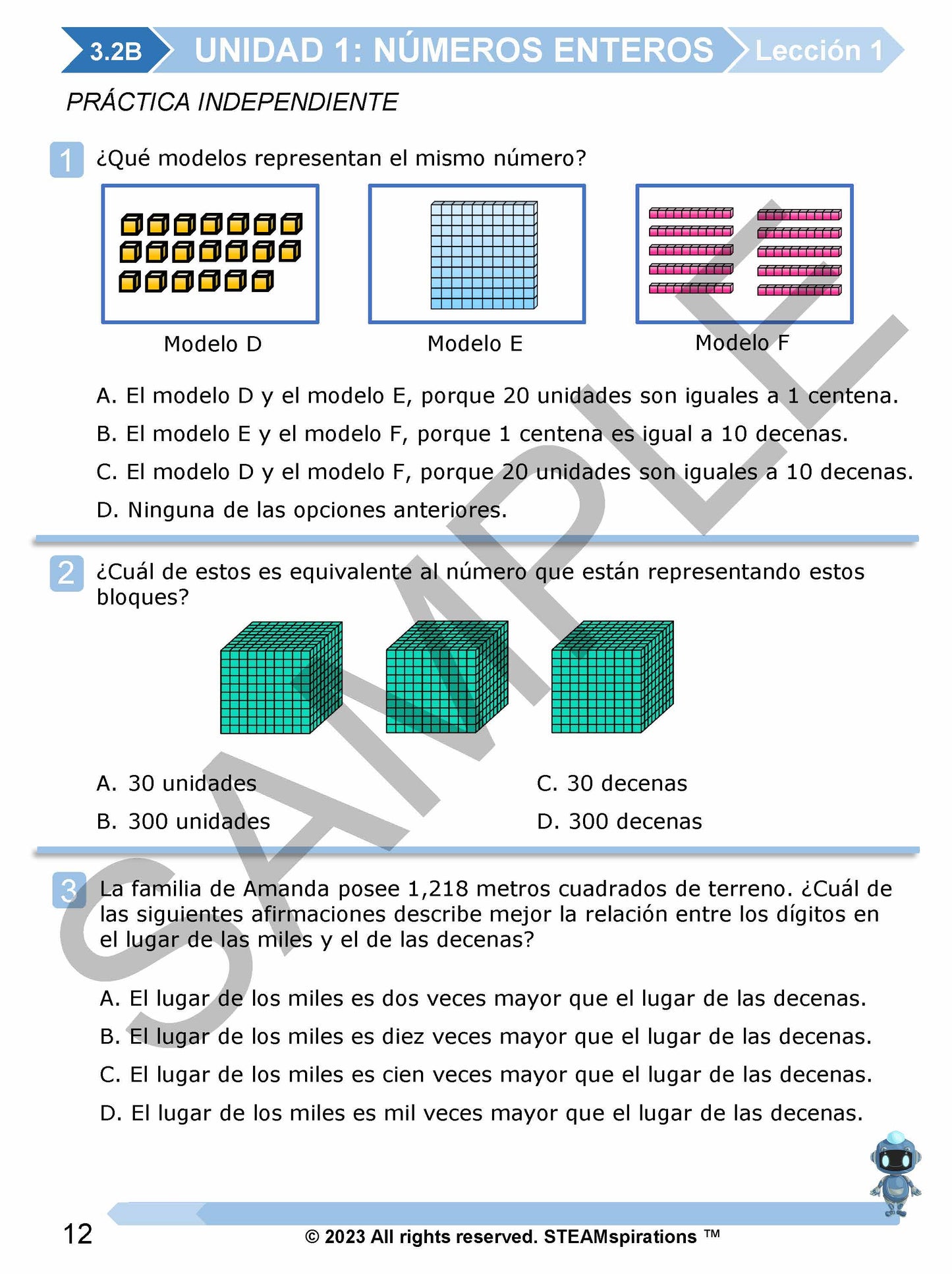 3.2B UNIDAD 1: NÚMEROS ENTEROS Lección 1

PRÁCTICA INDEPENDIENTE

1 ¿Qué modelos representan el mismo número?

Modelo D Modelo E Modelo F

A. El modelo D y el modelo E, porque 20 unidades son iguales a 1 centena.

B. El modelo E y el modelo F, porque 1 centena es igual a 10 decenas.

C. El modelo D y el modelo F, porque 20 unidades son iguales a 10 decenas.

D. Ninguna de las opciones anteriores.

2 ¿Cuál de estos es equivalente al número que están representando estos bloques?

A. 30 unidades

B. 300 unidades

C. 30 decenas

D. 300 decenas

3 La familia de Amanda posee 1,218 metros cuadrados de terreno. ¿Cuál de las siguientes afirmaciones describe mejor la relación entre los dígitos en el lugar de las miles y el de las decenas?

A. El lugar de los miles es dos veces mayor que el lugar de las decenas.

B. El lugar de los miles es diez veces mayor que el lugar de las decenas.

C. El lugar de los miles es cien veces mayor que el lugar de las decenas.

D. El lugar de los miles es mil veces mayor que el lugar de las decenas.

SAMPLE

12 © 2023 All rights reserved. STEAMspirations ™