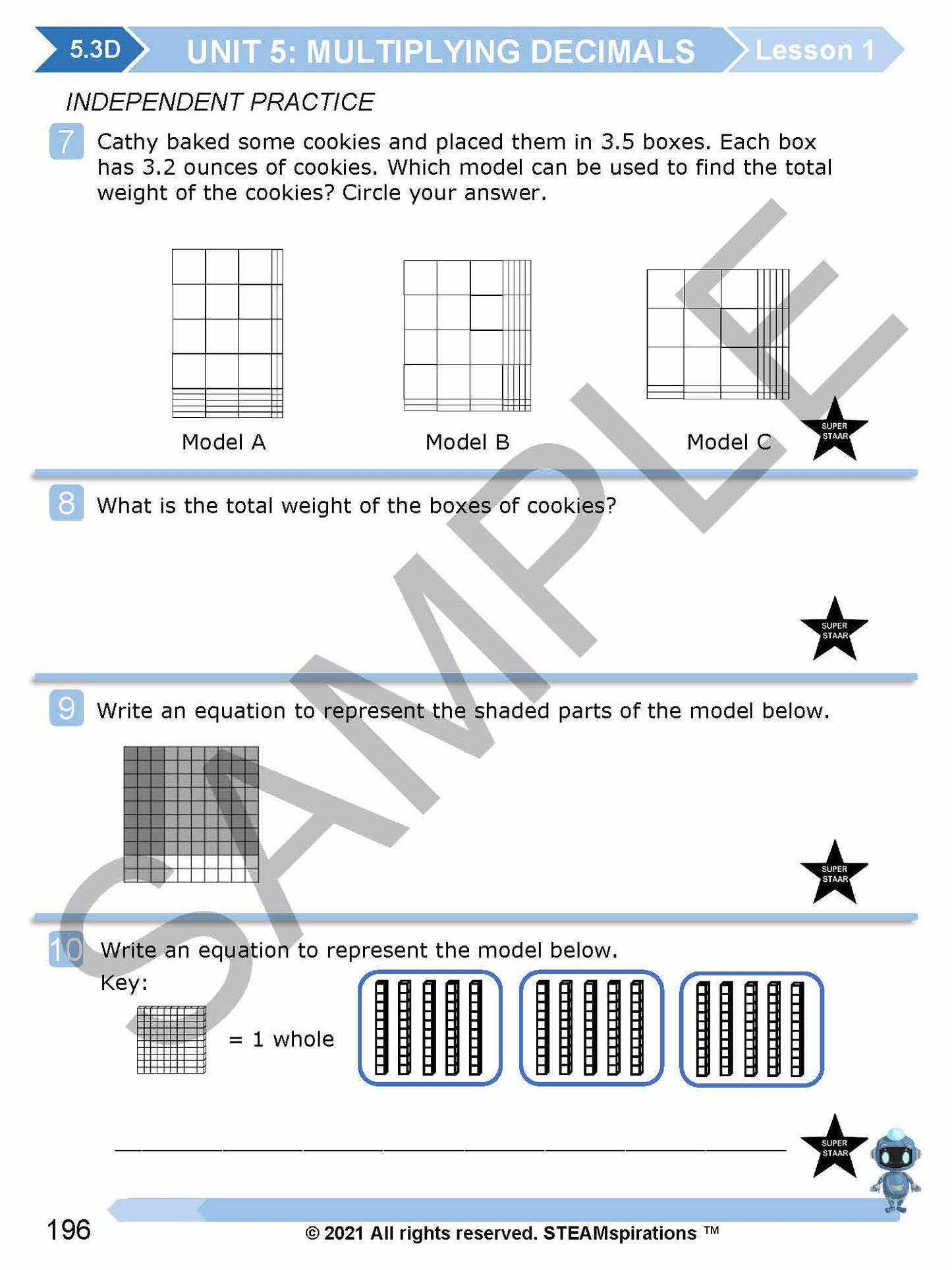 5.3D UNIT 5: MULTIPLYING DECIMALS Lesson 1

INDEPENDENT PRACTICE

7 Cathy baked some cookies and placed them in 3.5 boxes. Each box has 3.2 ounces of cookies. Which model can be used to find the total weight of the cookies? Circle your answer.

Model A Model B Model C

SUPER STAAR

8 What is the total weight of the boxes of cookies?

SUPER STAAR

9 Write an equation to represent the shaded parts of the model below.

SUPER STAAR

10 Write an equation to represent the model below.

Key:

= 1 whole

SUPER STAAR

SAMPLE

196 © 2021 All rights reserved. STEAMspirations ™